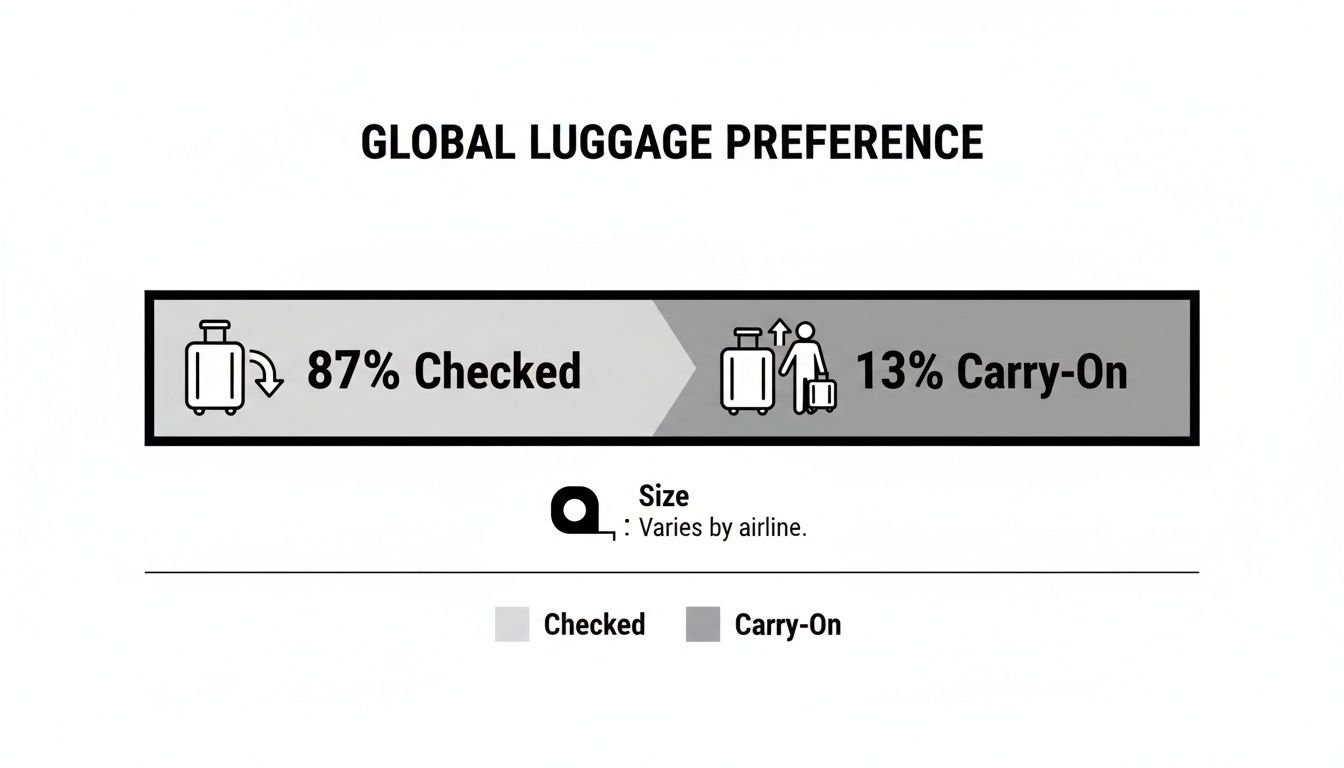 GLOBAL LUGGAGE PREFERENCE

87% Checked

13% Carry-On

Size
: Varies by airline.

Checked Carry-On